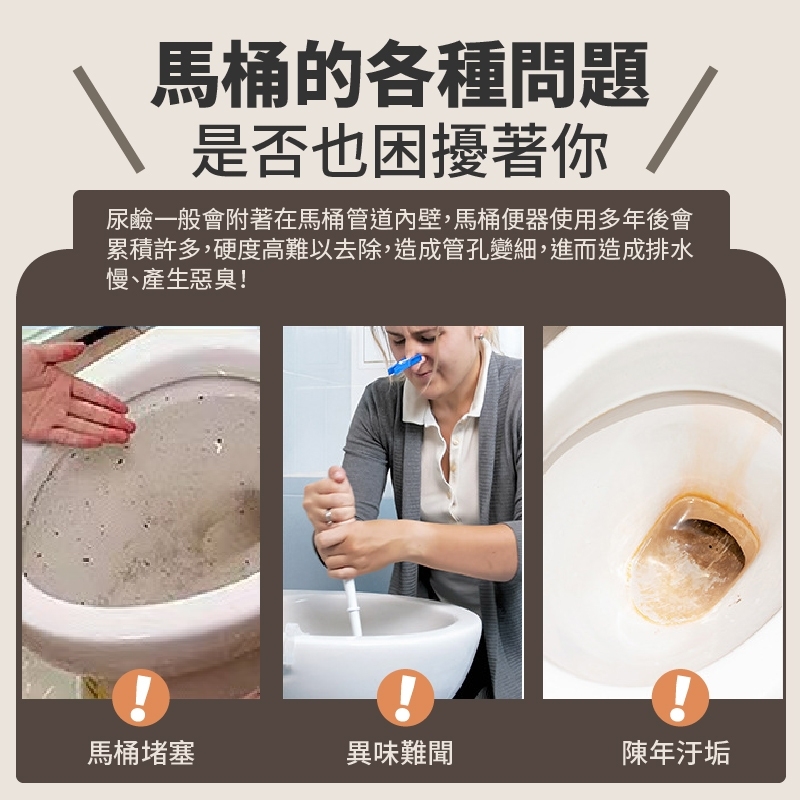 馬桶的各種問題
是否也困擾著你

尿鹼一般會附著在馬桶管道內壁，馬桶便器使用多年後會累積許多，硬度高難以去除，造成管孔變細，進而造成排水慢、產生惡臭！

!
馬桶堵塞

!
異味難聞

!
陳年汙垢